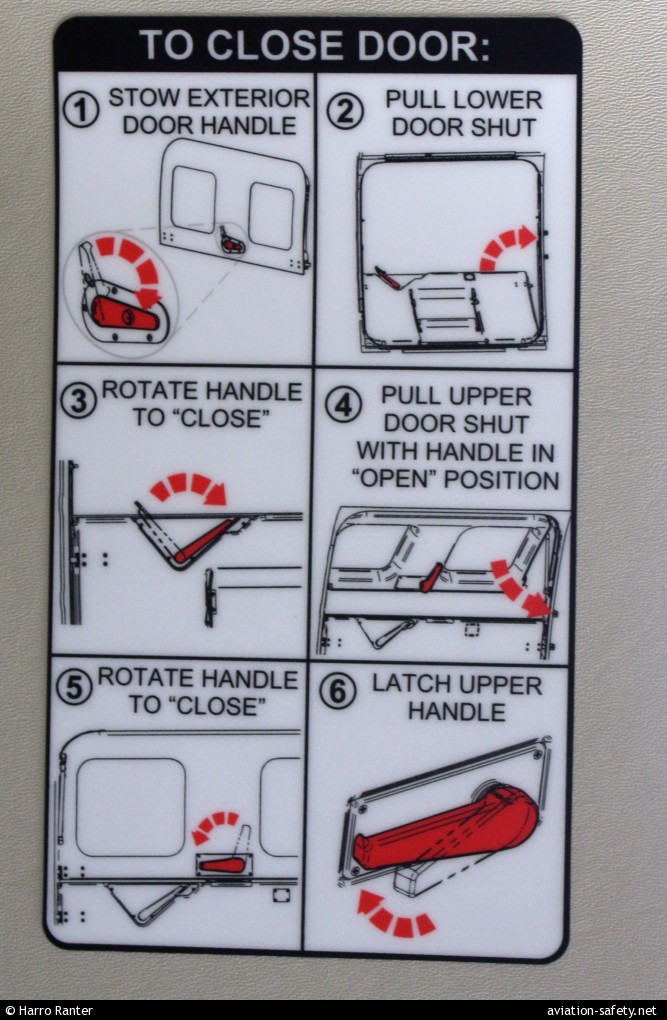 TO CLOSE DOOR:

① STOW EXTERIOR DOOR HANDLE

② PULL LOWER DOOR SHUT

③ ROTATE HANDLE TO "CLOSE"

④ PULL UPPER DOOR SHUT WITH HANDLE IN "OPEN" POSITION

⑤ ROTATE HANDLE TO "CLOSE"

⑥ LATCH UPPER HANDLE

© Harro Ranter

aviation-safety.net